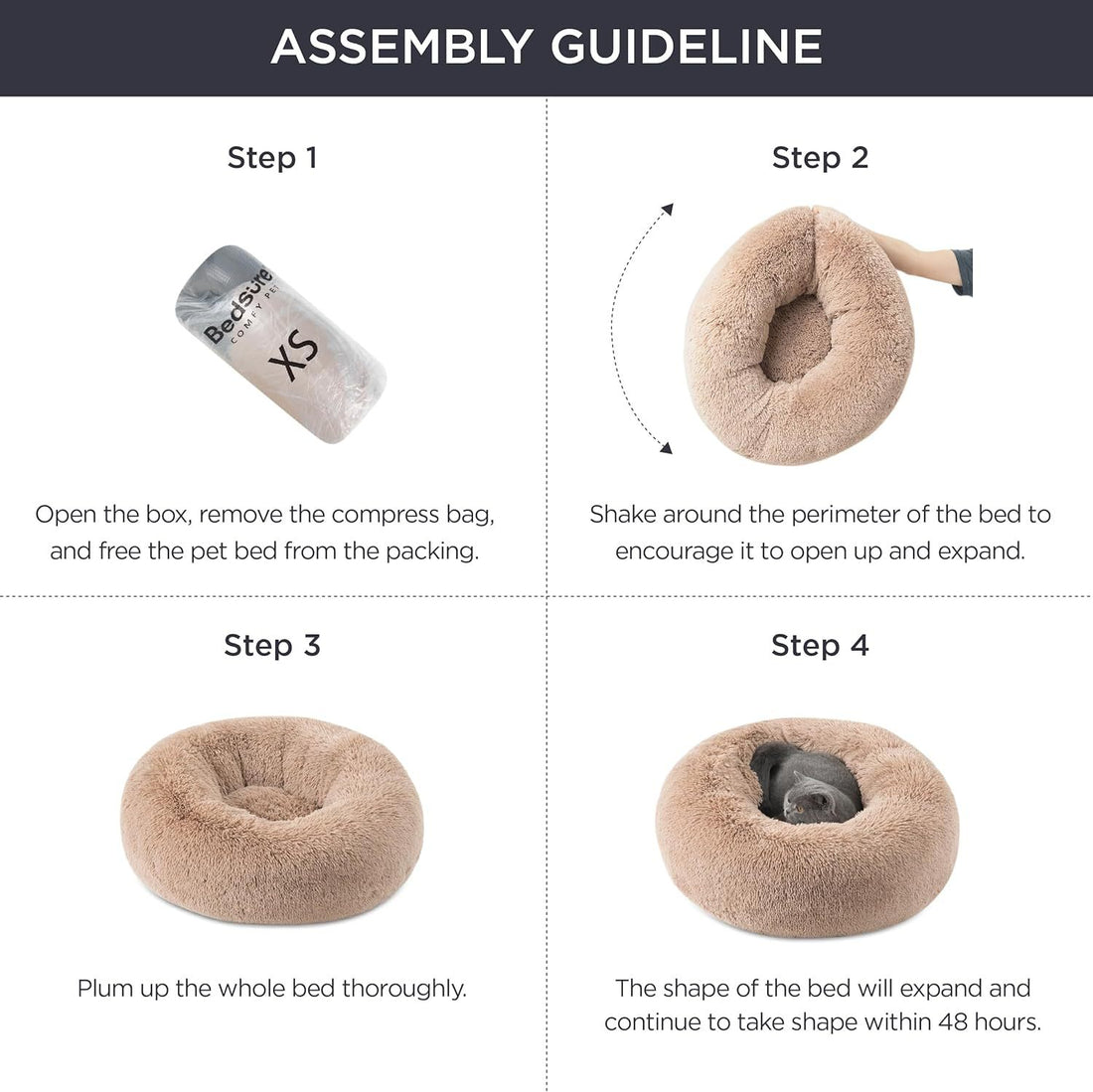 ASSEMBLY GUIDELINE

Step 1

Bedsure
COMFY PET
XS

Open the box, remove the compress bag, and free the pet bed from the packing.

Step 2

Shake around the perimeter of the bed to encourage it to open up and expand.

Step 3

Plum up the whole bed thoroughly.

Step 4

The shape of the bed will expand and continue to take shape within 48 hours.